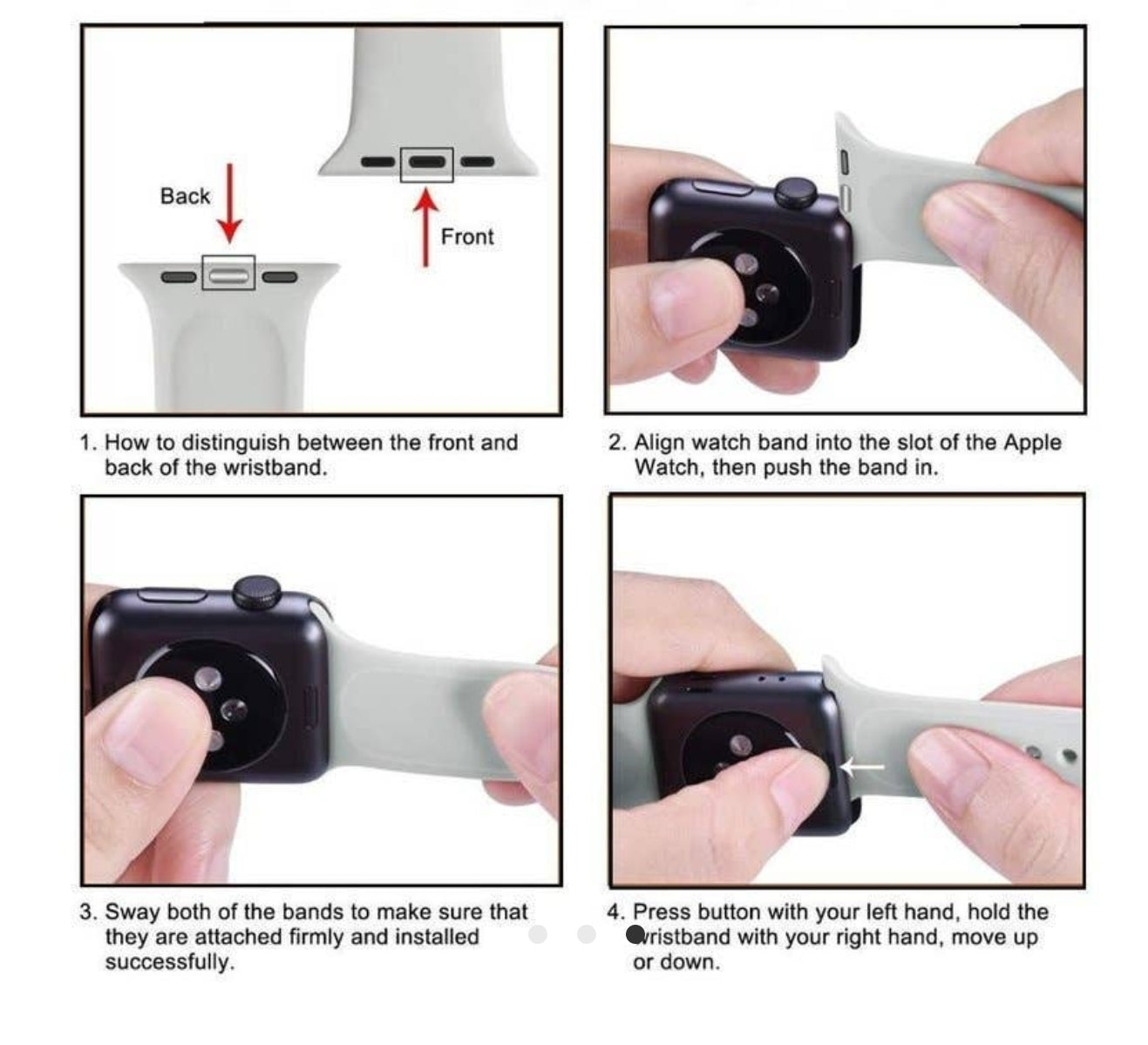 Back

Front

1. How to distinguish between the front and back of the wristband.

2. Align watch band into the slot of the Apple Watch, then push the band in.

3. Sway both of the bands to make sure that they are attached firmly and installed successfully.

4. Press button with your left hand, hold the wristband with your right hand, move up or down.